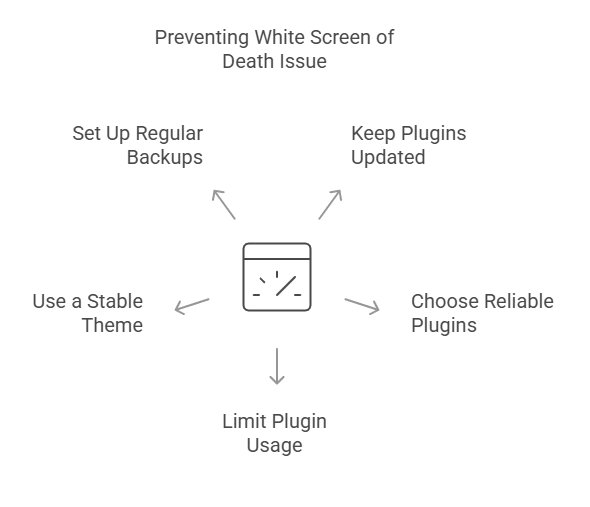 Preventing White Screen of Death Issue

Set Up Regular Backups

Keep Plugins Updated

Use a Stable Theme

Choose Reliable Plugins

Limit Plugin Usage