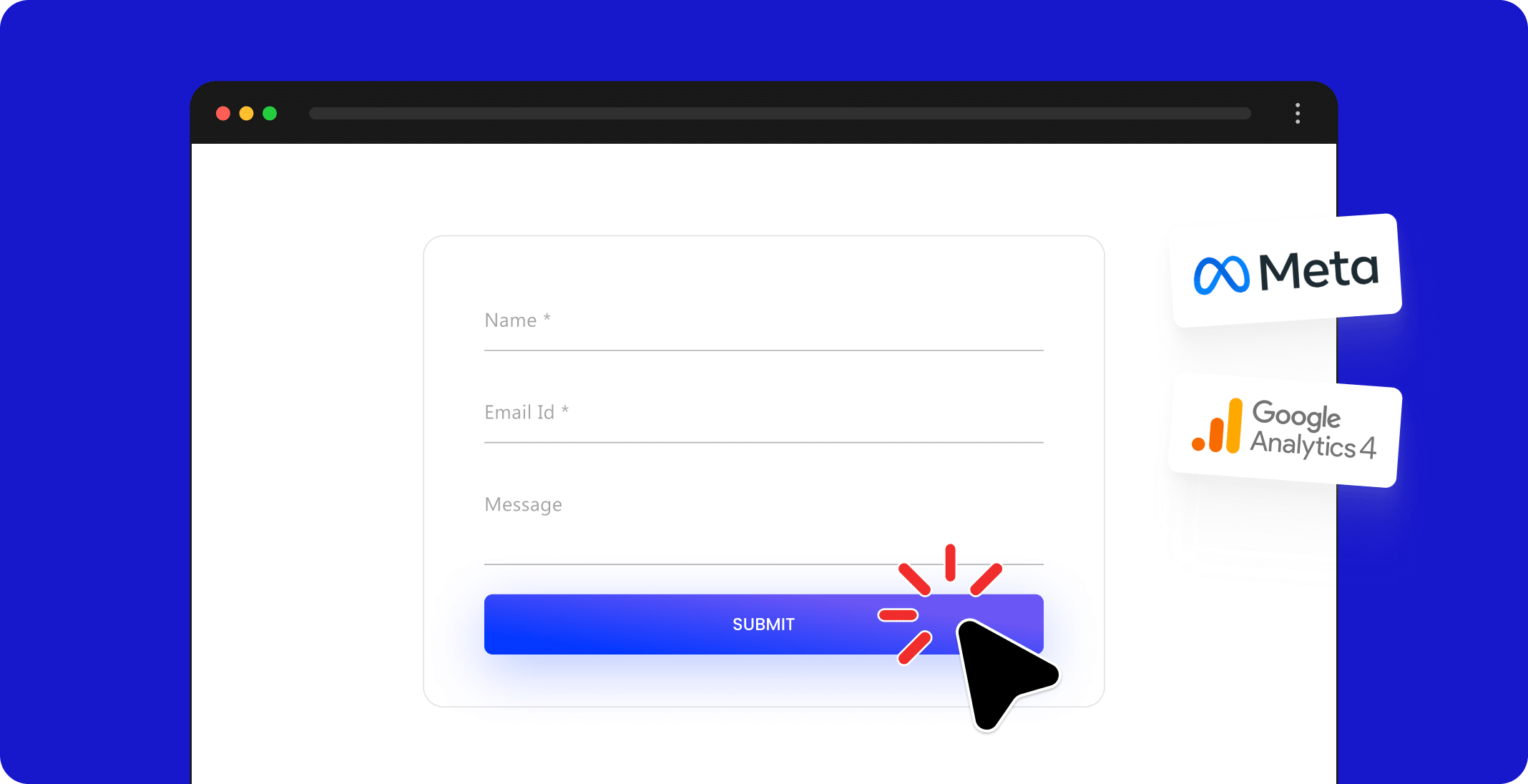 Name *

Email Id *

Message

SUBMIT

Meta

Google Analytics 4